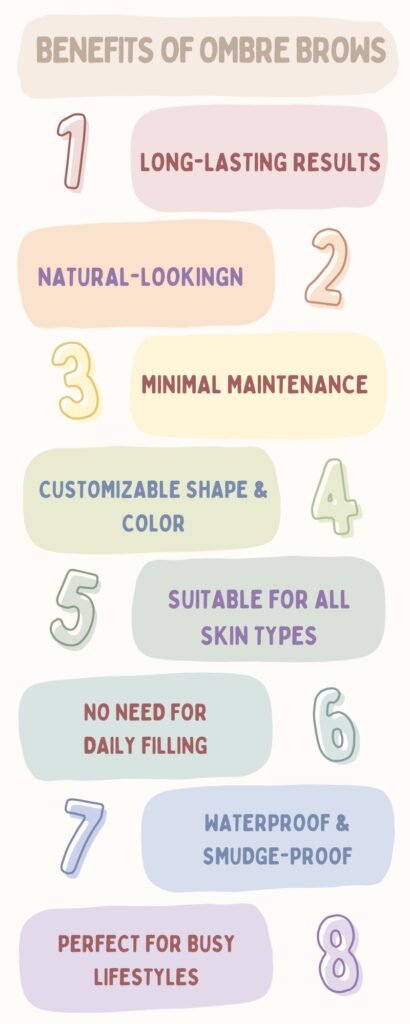 BENEFITS OF OMBRE BROWS

1
LONG-LASTING RESULTS

NATURAL-LOOKINGN
2

3
MINIMAL MAINTENANCE

CUSTOMIZABLE SHAPE & COLOR
4

5
SUITABLE FOR ALL SKIN TYPES

NO NEED FOR DAILY FILLING
6

7
WATERPROOF & SMUDGE-PROOF

PERFECT FOR BUSY LIFESTYLES
8